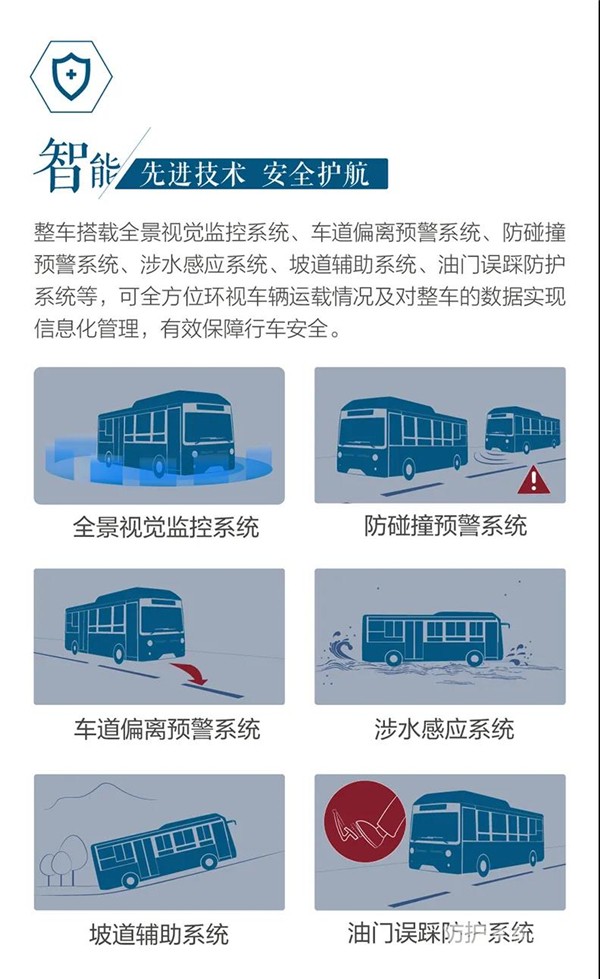 智能 先进技术 安全护航

整车搭载全景视觉监控系统、车道偏离预警系统、防碰撞预警系统、涉水感应系统、坡道辅助系统、油门误踩防护系统等，可全方位环视车辆运载情况及对整车的数据实现信息化管理，有效保障行车安全。

全景视觉监控系统

防碰撞预警系统

车道偏离预警系统

涉水感应系统

坡道辅助系统

油门误踩防护系统