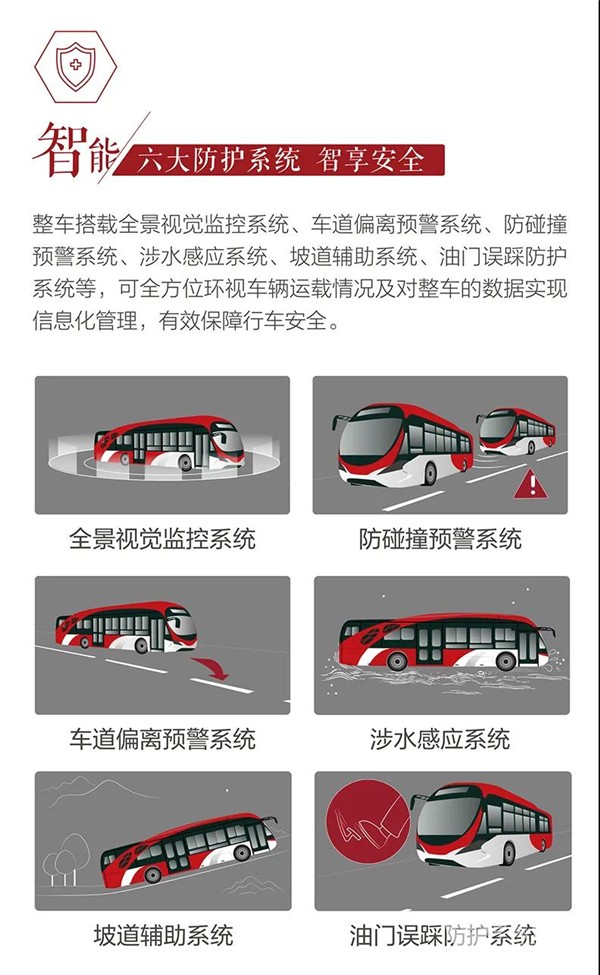 智能 六大防护系统 智享安全

整车搭载全景视觉监控系统、车道偏离预警系统、防碰撞预警系统、涉水感应系统、坡道辅助系统、油门误踩防护系统等，可全方位环视车辆运载情况及对整车的数据实现信息化管理，有效保障行车安全。

全景视觉监控系统

防碰撞预警系统

车道偏离预警系统

涉水感应系统

坡道辅助系统

油门误踩防护系统