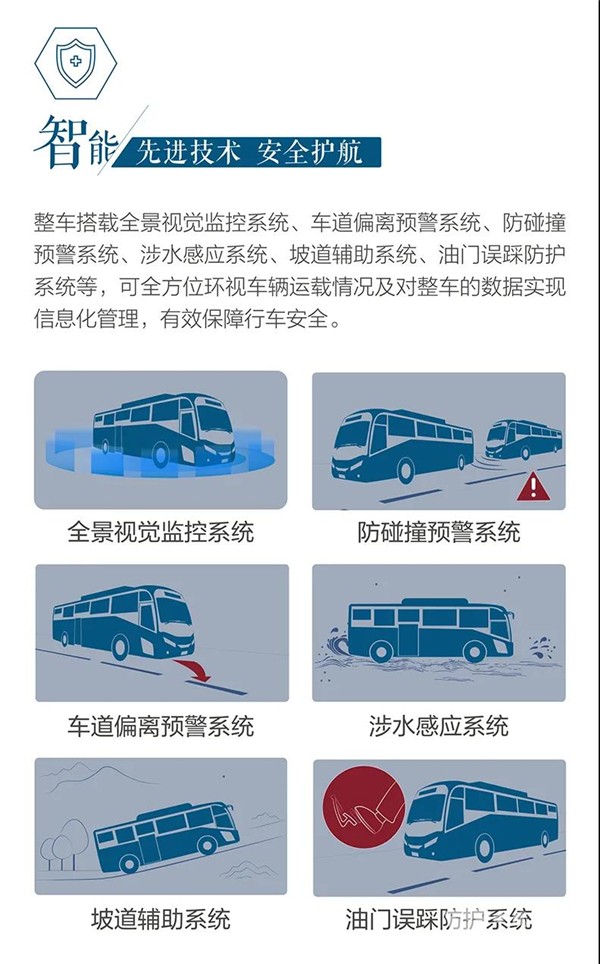 智能 先进技术 安全护航

整车搭载全景视觉监控系统、车道偏离预警系统、防碰撞预警系统、涉水感应系统、坡道辅助系统、油门误踩防护系统等，可全方位环视车辆运载情况及对整车的数据实现信息化管理，有效保障行车安全。

全景视觉监控系统

防碰撞预警系统

车道偏离预警系统

涉水感应系统

坡道辅助系统

油门误踩防护系统